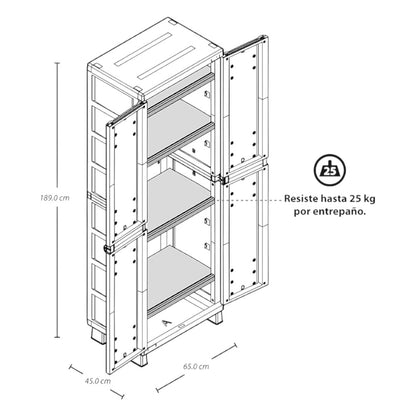 189.0 cm

25

Resiste hasta 25 kg por entrepaño.

45.0 cm

65.0 cm